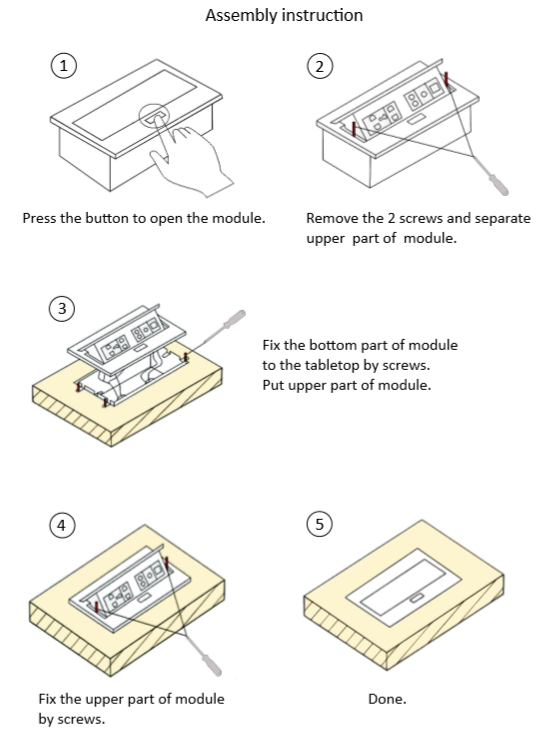 Assembly instruction

1

Press the button to open the module.

2

Remove the 2 screws and separate upper part of module.

3

Fix the bottom part of module to the tabletop by screws. Put upper part of module.

4

Fix the upper part of module by screws.

5

Done.